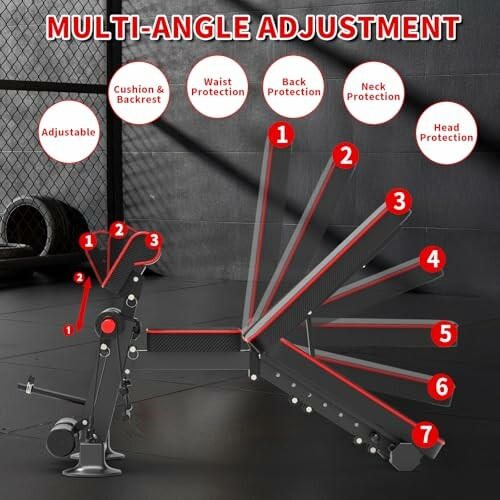 MULTI-ANGLE ADJUSTMENT

Adjustable

Cushion & Backrest

Waist Protection

Back Protection

Neck Protection

Head Protection

1
2
3
4
5
6
7

1
2
3

2
1